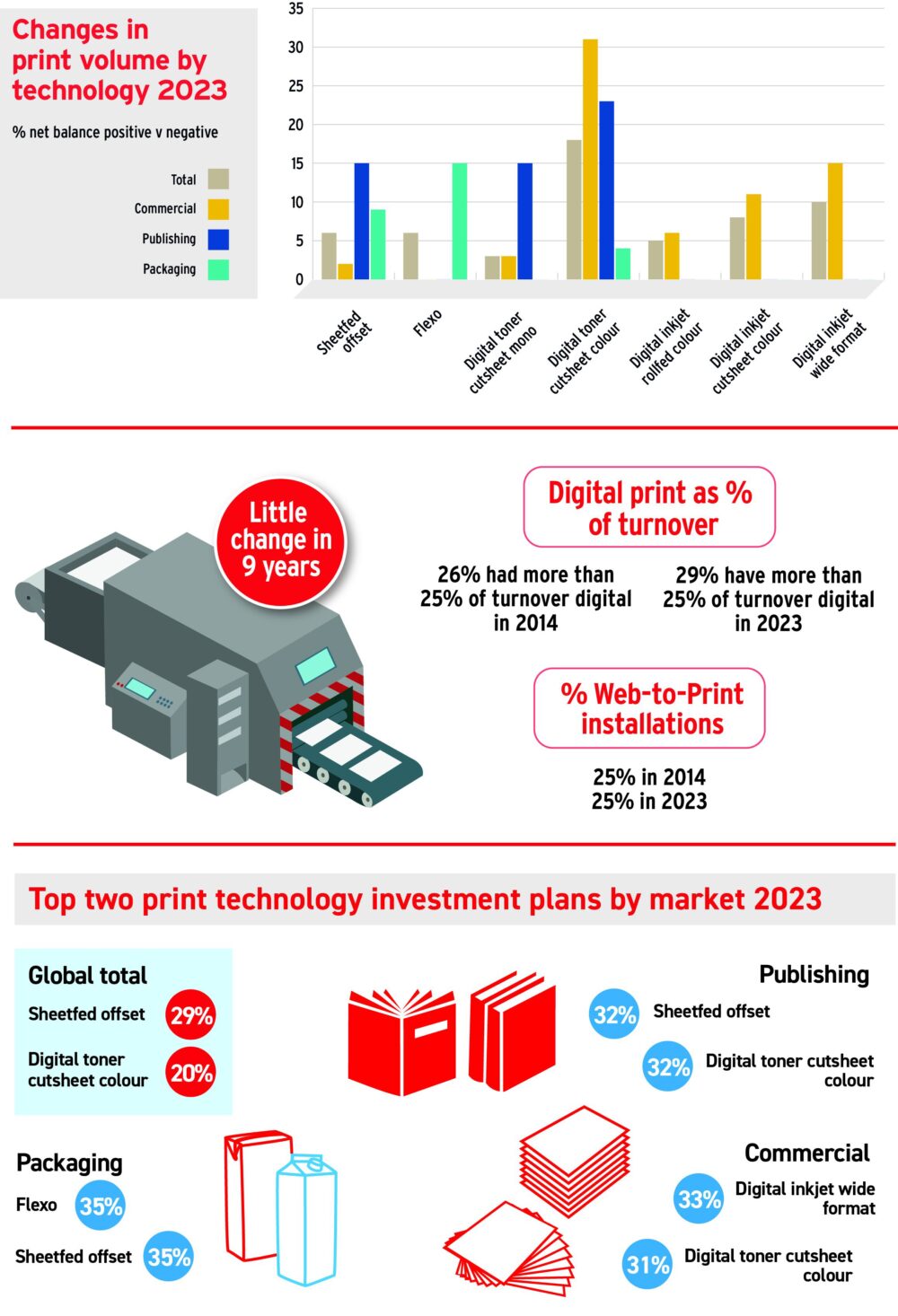 Changes in print volume by technology 2023

% net balance positive v negative

Total
Commercial
Publishing
Packaging

35
30
25
20
15
10
5
0

Sheetfed offset
Flexo
Digital toner cutsheet mono
Digital toner cutsheet colour
Digital inkjet rollfed colour
Digital inkjet cutsheet colour
Digital inkjet wide format

Little change in 9 years

Digital print as % of turnover

26% had more than 25% of turnover digital in 2014

29% have more than 25% of turnover digital in 2023

% Web-to-Print installations

25% in 2014
25% in 2023

Top two print technology investment plans by market 2023

Global total
Sheetfed offset 29%
Digital toner cutsheet colour 20%

Publishing
32% Sheetfed offset
32% Digital toner cutsheet colour

Packaging
Flexo 35%
Sheetfed offset 35%

Commercial
33% Digital inkjet wide format
31% Digital toner cutsheet colour