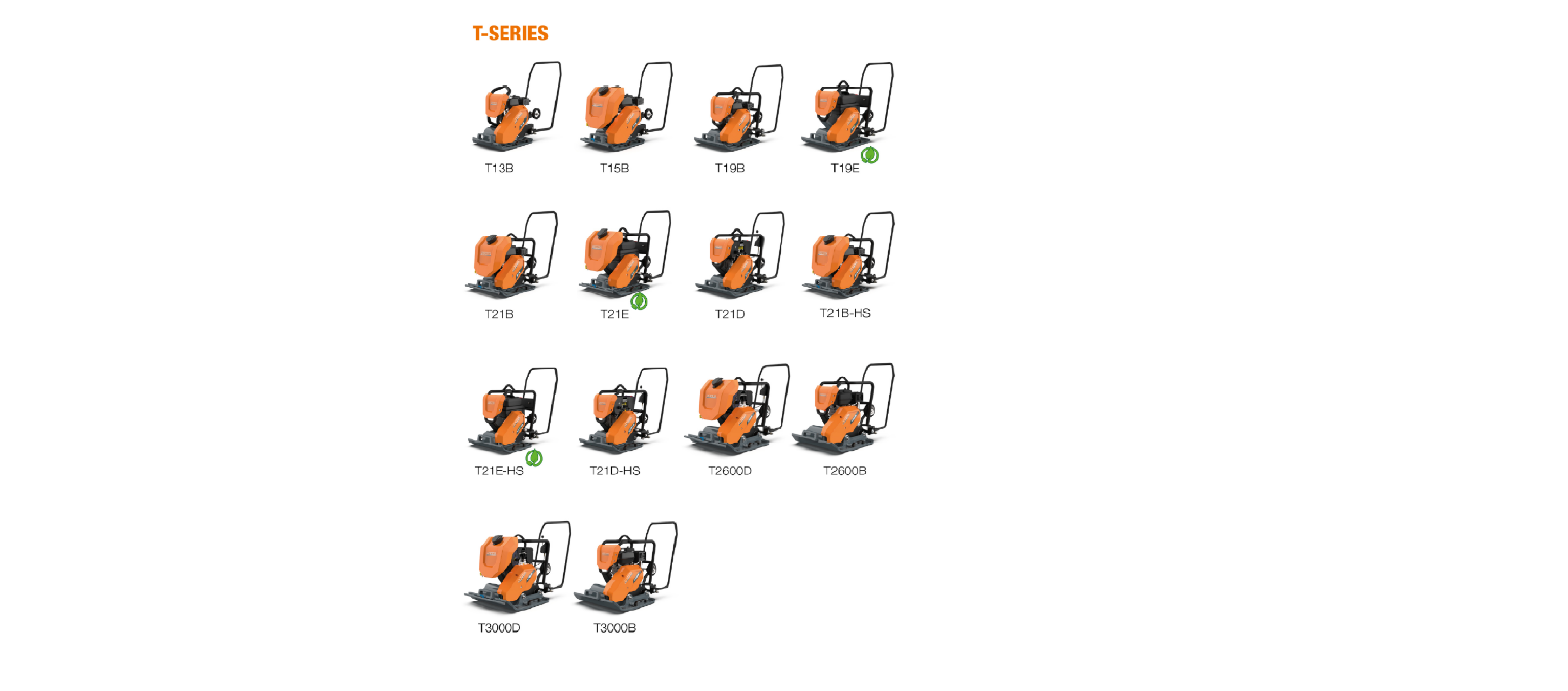 T-SERIES

T13B
T15B
T19B
T19E

T21B
T21E
T21D
T21B-HS

T21E-HS
T21D-HS
T2600D
T2600B

T3000D
T3000B